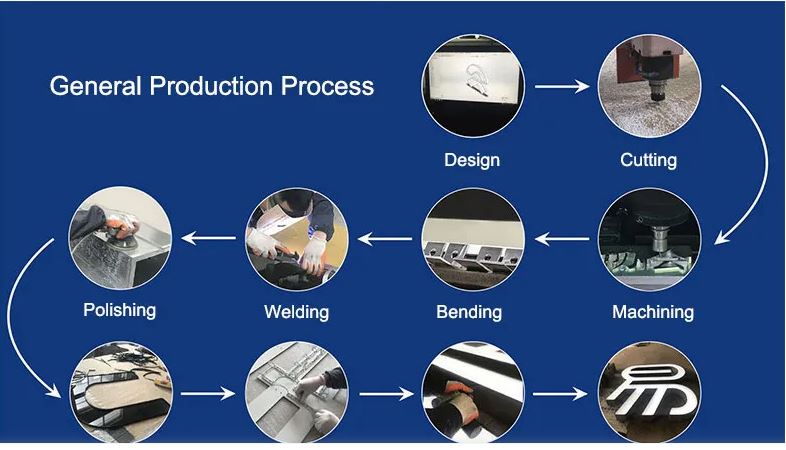 General Production Process

Design

Cutting

Machining

Bending

Welding

Polishing